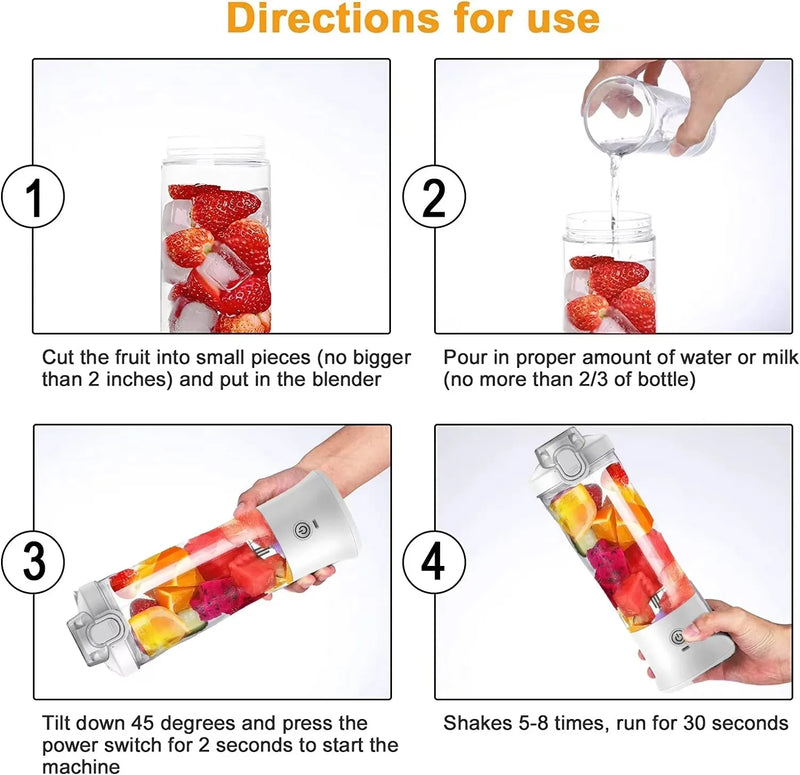 Directions for use

1

Cut the fruit into small pieces (no bigger than 2 inches) and put in the blender

2

Pour in proper amount of water or milk (no more than 2/3 of bottle)

3

Tilt down 45 degrees and press the power switch for 2 seconds to start the machine

4

Shakes 5-8 times, run for 30 seconds